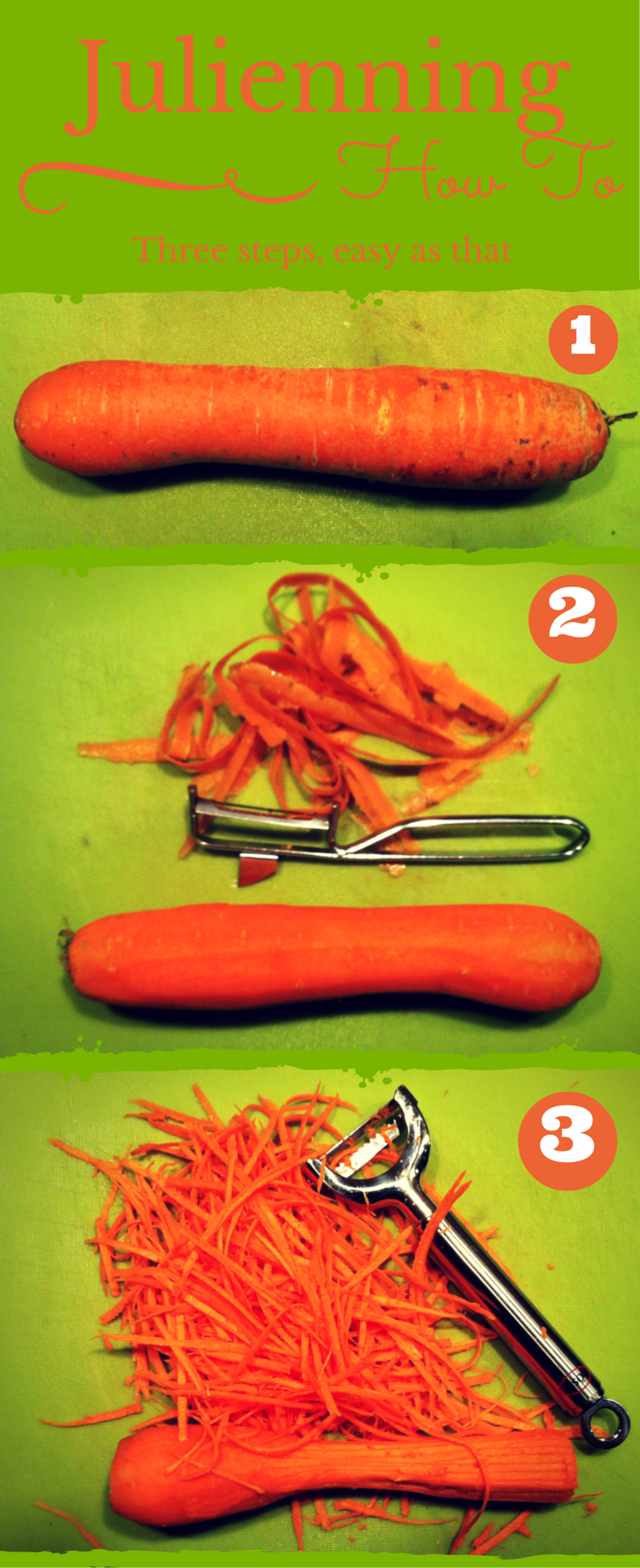 Julienning

How To

Three steps, easy as that

1

2

3