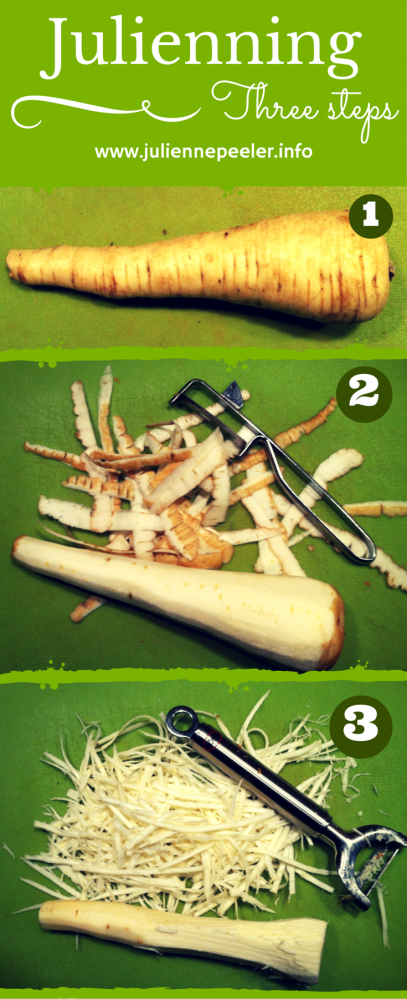 Julienning
Three steps
www.juliennepeeler.info

1

2

3